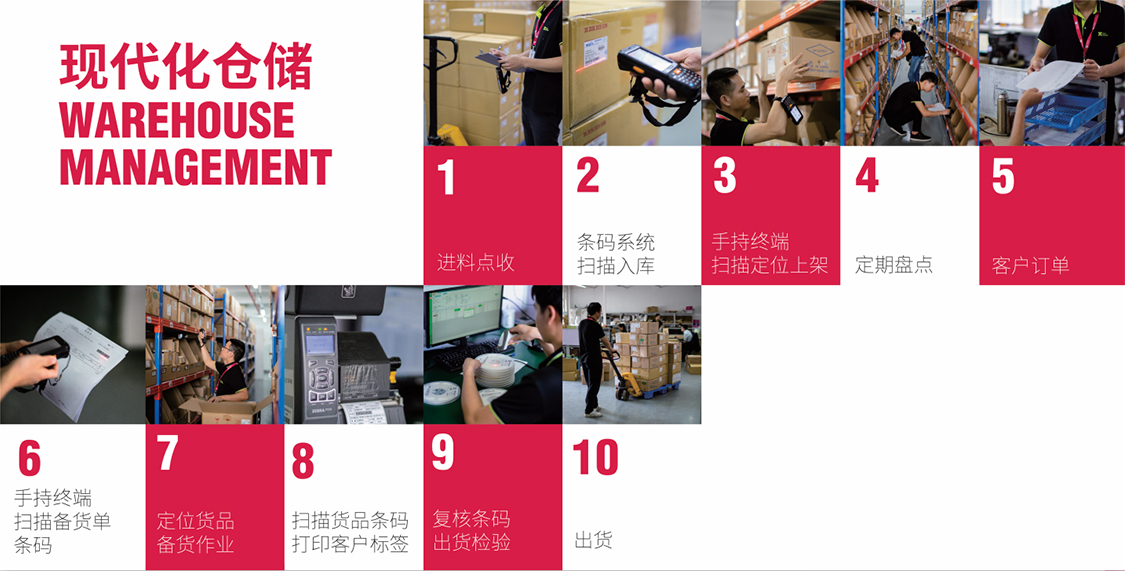 现代化仓储
WAREHOUSE MANAGEMENT

1
进料点收

2
条码系统
扫描入库

3
手持终端
扫描定位上架

4
定期盘点

5
客户订单

6
手持终端
扫描备货单
条码

7
定位货品
备货作业

8
扫描货品条码
打印客户标签

9
复核条码
出货检验

10
出货